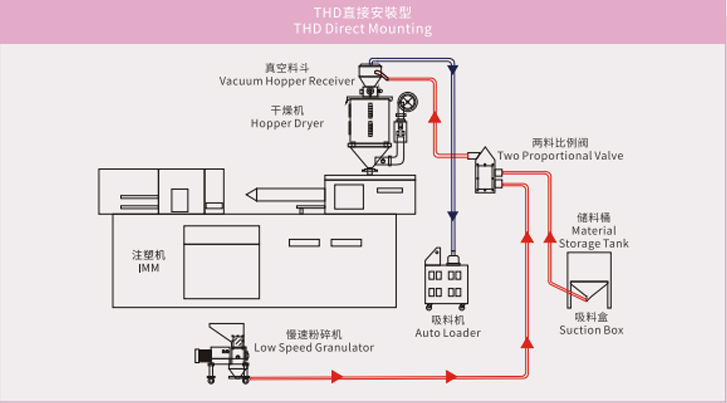 THD直接安装型
THD Direct Mounting

真空料斗
Vacuum Hopper Receiver

干燥机
Hopper Dryer

两料比例阀
Two Proportional Valve

储料桶
Material
Storage Tank

注塑机
IMM

吸料机
Auto Loader

吸料盒
Suction Box

慢速粉碎机
Low Speed Granulator